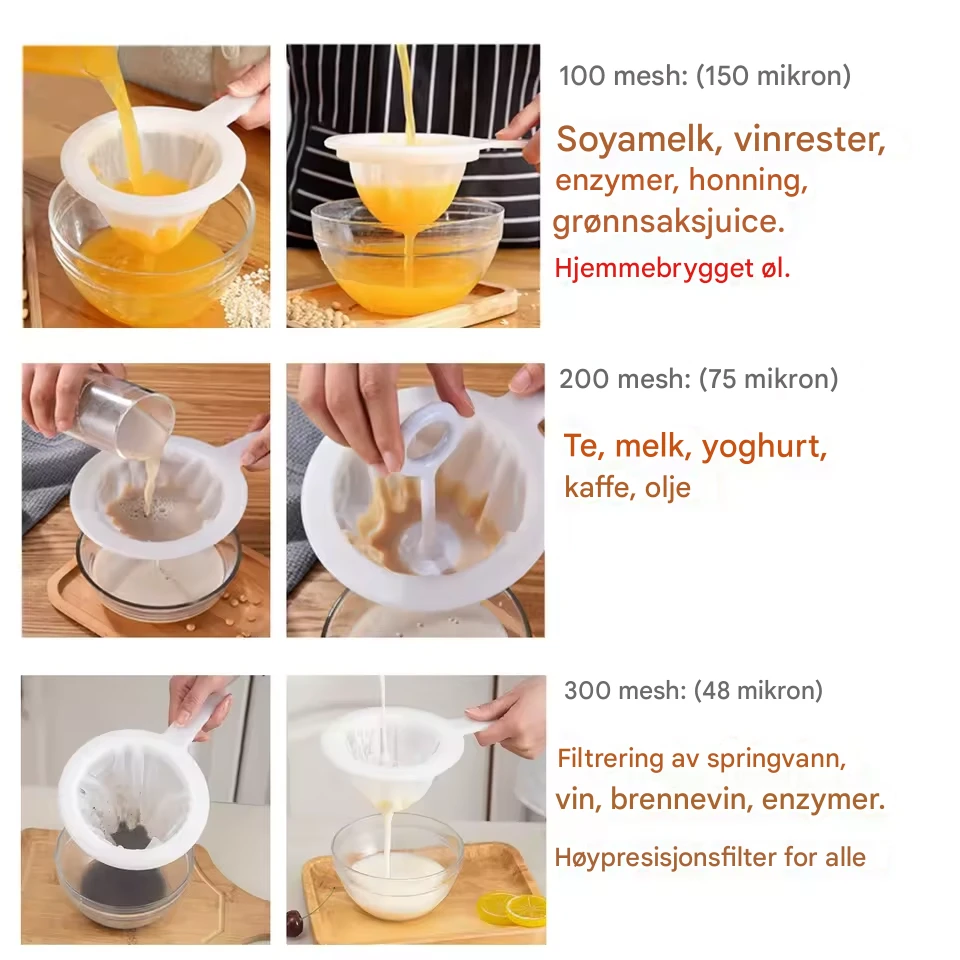 100 mesh: (150 mikron)

Soyamelk, vinrester, enzymer, honning, grønnsaksjuice.

Hjemmebrygget øl.

200 mesh: (75 mikron)

Te, melk, yoghurt, kaffe, olje

300 mesh: (48 mikron)

Filtrering av springvann, vin, brennevin, enzymer.

Høypresisjonsfilter for alle